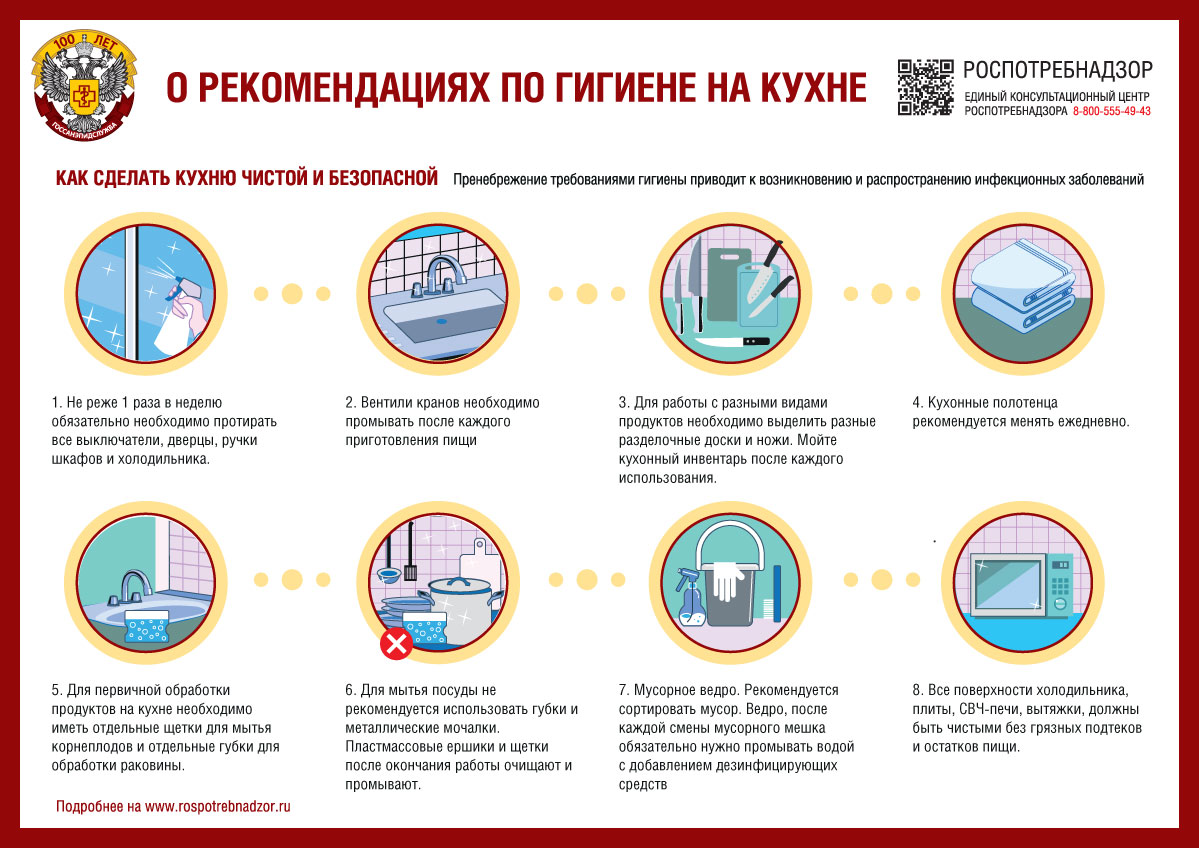 100 ЛЕТ
ГОССАНЭПИДСЛУЖБА

О РЕКОМЕНДАЦИЯХ ПО ГИГИЕНЕ НА КУХНЕ

РОСПОТРЕБНАДЗОР
ЕДИНЫЙ КОНСУЛЬТАЦИОННЫЙ ЦЕНТР РОСПОТРЕБНАДЗОРА 8-800-555-49-43

КАК СДЕЛАТЬ КУХНЮ ЧИСТОЙ И БЕЗОПАСНОЙ

Пренебрежение требованиями гигиены приводит к возникновению и распространению инфекционных заболеваний

1. Не реже 1 раза в неделю обязательно необходимо протирать все выключатели, дверцы, ручки шкафов и холодильника.

2. Вентили кранов необходимо промывать после каждого приготовления пищи

3. Для работы с разными видами продуктов необходимо выделить разные разделочные доски и ножи. Мойте кухонный инвентарь после каждого использования.

4. Кухонные полотенца рекомендуется менять ежедневно.

5. Для первичной обработки продуктов на кухне необходимо иметь отдельные щетки для мытья корнеплодов и отдельные губки для обработки раковины.

6. Для мытья посуды не рекомендуется использовать губки и металлические мочалки. Пластмассовые ершики и щетки после окончания работы очищают и промывают.

7. Мусорное ведро. Рекомендуется сортировать мусор. Ведро, после каждой смены мусорного мешка обязательно нужно промывать водой с добавлением дезинфицирующих средств

8. Все поверхности холодильника, плиты, СВЧ-печи, вытяжки, должны быть чистыми без грязных подтеков и остатков пищи.

Подробнее на www.rospotrebnadzor.ru